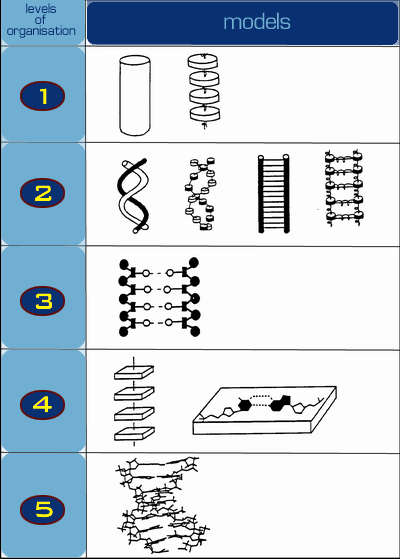 | levels of organisation | models |
|---|---|
| 1 | |
| 2 | |
| 3 | |
| 4 | |
| 5 | |